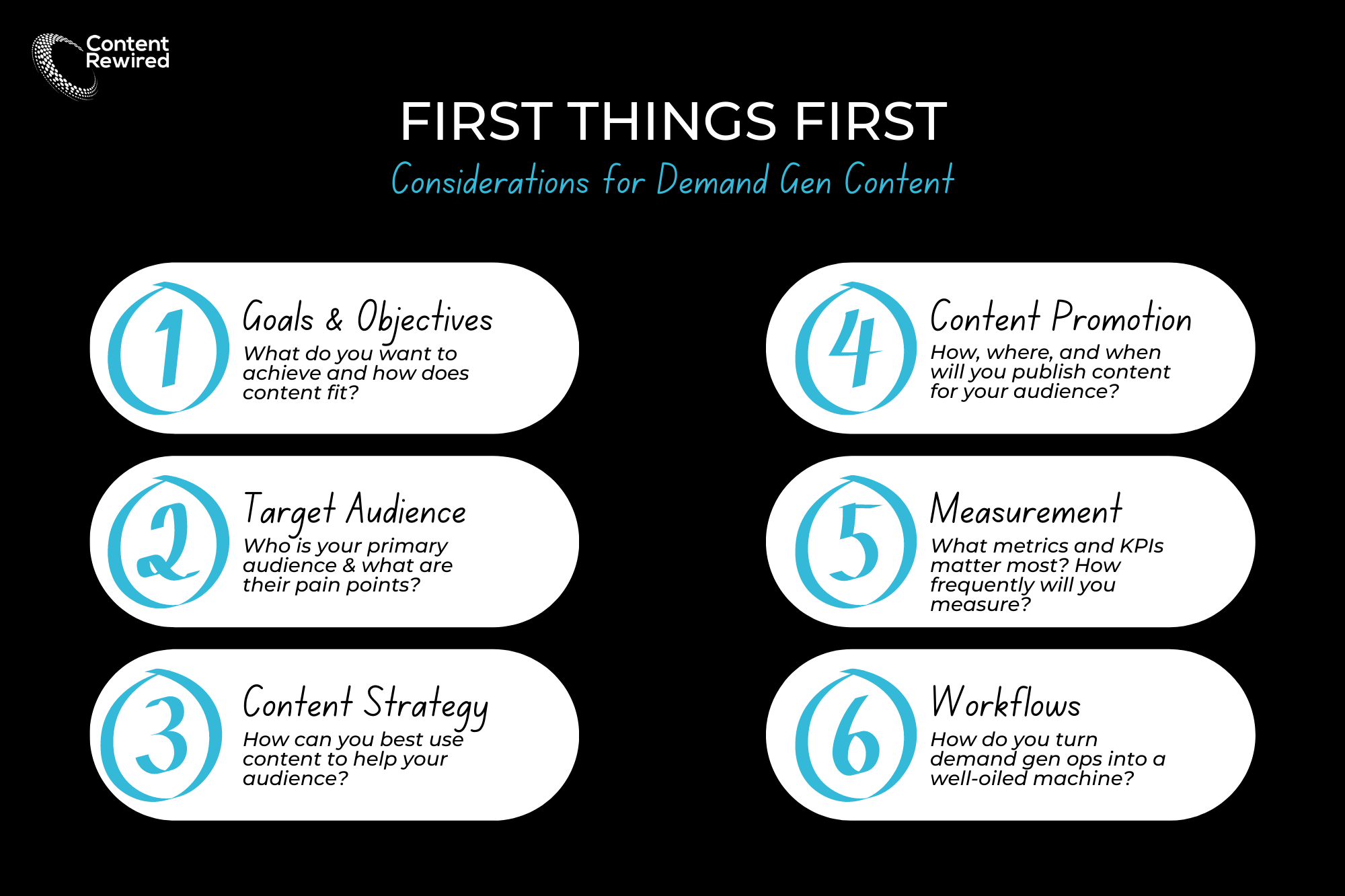 Content Rewired

FIRST THINGS FIRST

Considerations for Demand Gen Content

1
Goals & Objectives
What do you want to achieve and how does content fit?

2
Target Audience
Who is your primary audience & what are their pain points?

3
Content Strategy
How can you best use content to help your audience?

4
Content Promotion
How, where, and when will you publish content for your audience?

5
Measurement
What metrics and KPIs matter most? How frequently will you measure?

6
Workflows
How do you turn demand gen ops into a well-oiled machine?